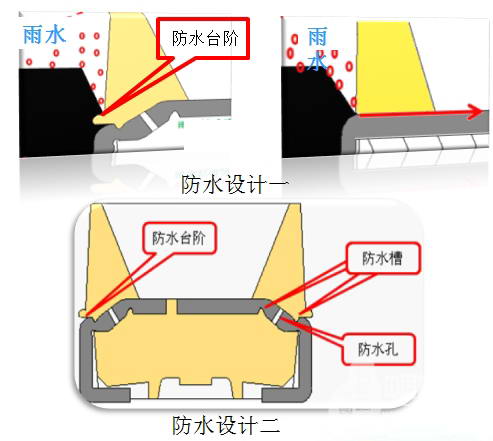 雨水

防水台阶

雨水

防水设计一

防水台阶

防水槽

防水孔

防水设计二