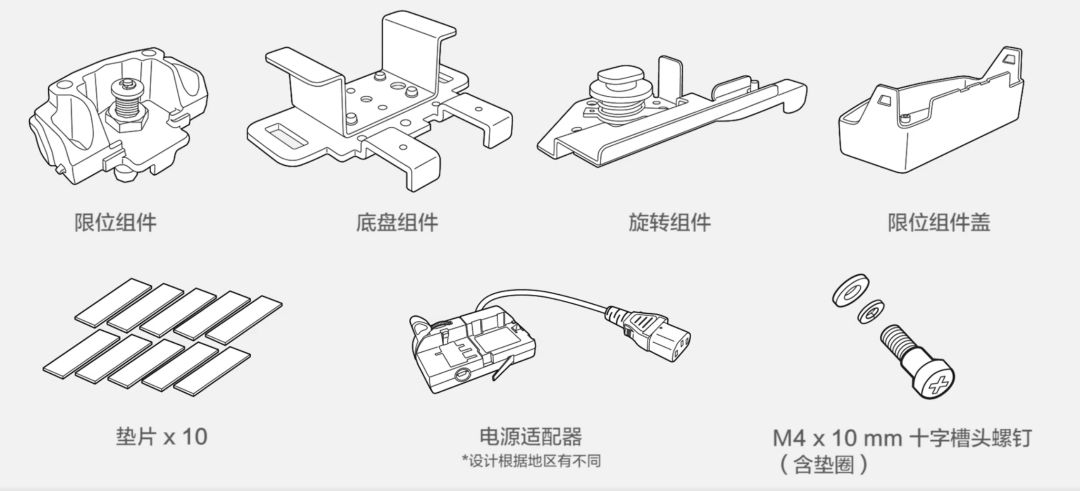 限位组件

底盘组件

旋转组件

限位组件盖

垫片 x 10

电源适配器
*设计根据地区有不同

M4 x 10 mm 十字槽头螺钉
（含垫圈）