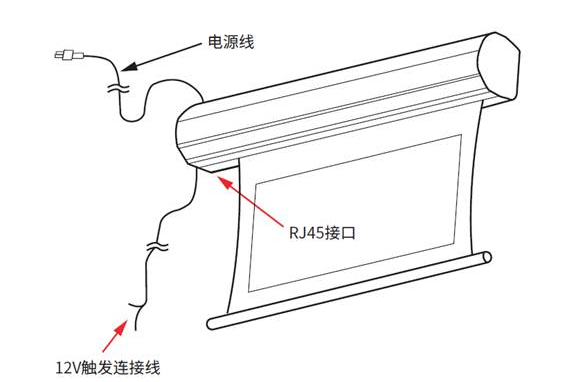 电源线

RJ45接口

12V触发连接线