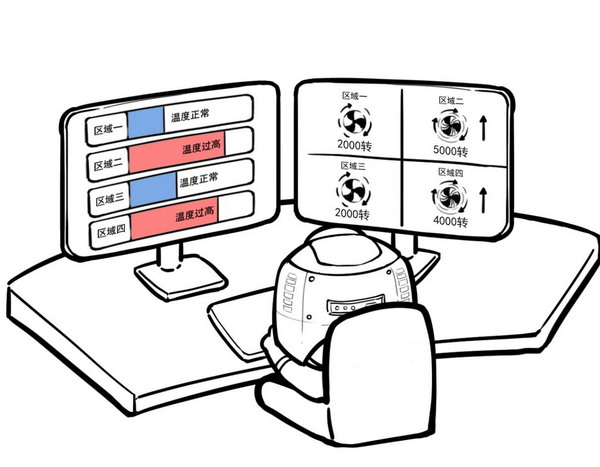 区域一 温度正常
区域二 温度过高
区域三 温度正常
区域四 温度过高

区域一
2000转
区域二
5000转
区域三
2000转
区域四
4000转