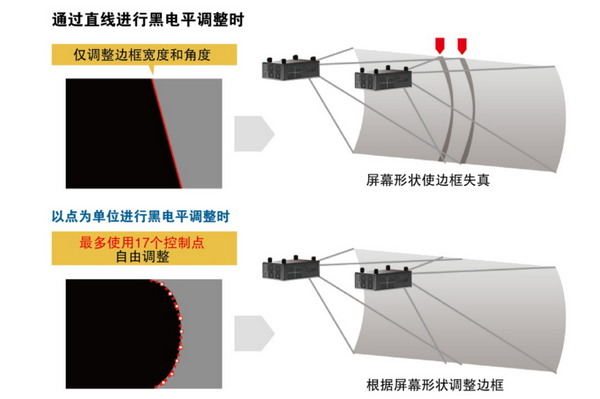 通过直线进行黑电平调整时

仅调整边框宽度和角度

屏幕形状使边框失真

以点为单位进行黑电平调整时

最多使用17个控制点
自由调整

根据屏幕形状调整边框